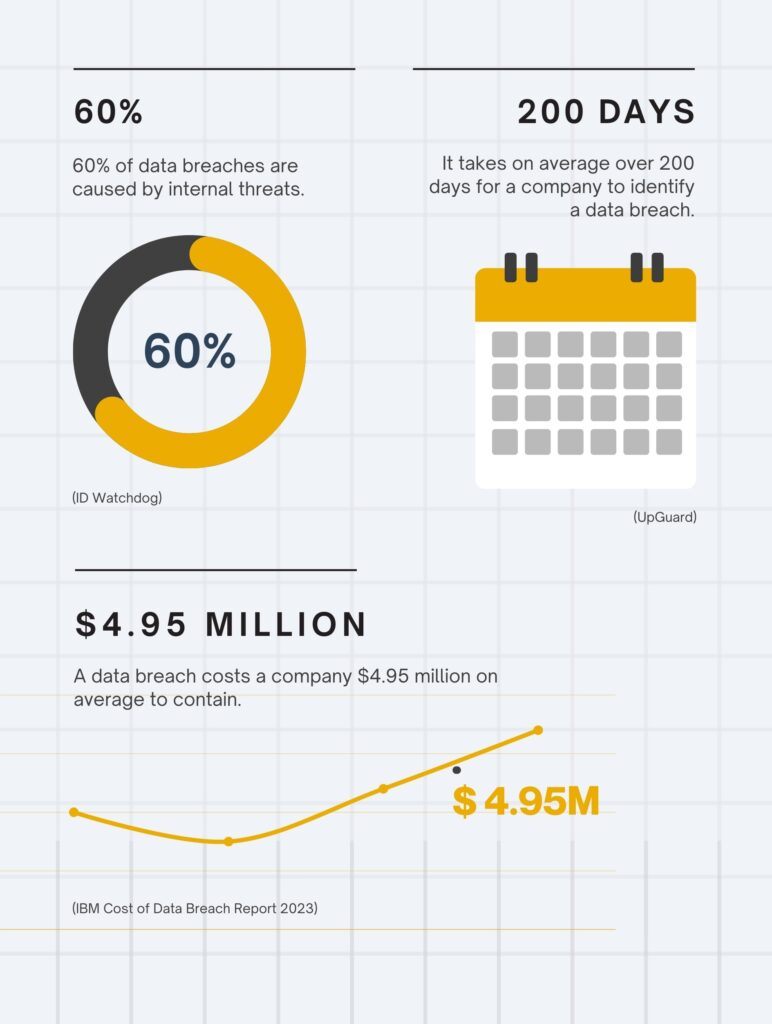 60%

60% of data breaches are caused by internal threats.

60%

(ID Watchdog)

200 DAYS

It takes on average over 200 days for a company to identify a data breach.

(UpGuard)

$4.95 MILLION

A data breach costs a company $4.95 million on average to contain.

$ 4.95M

(IBM Cost of Data Breach Report 2023)